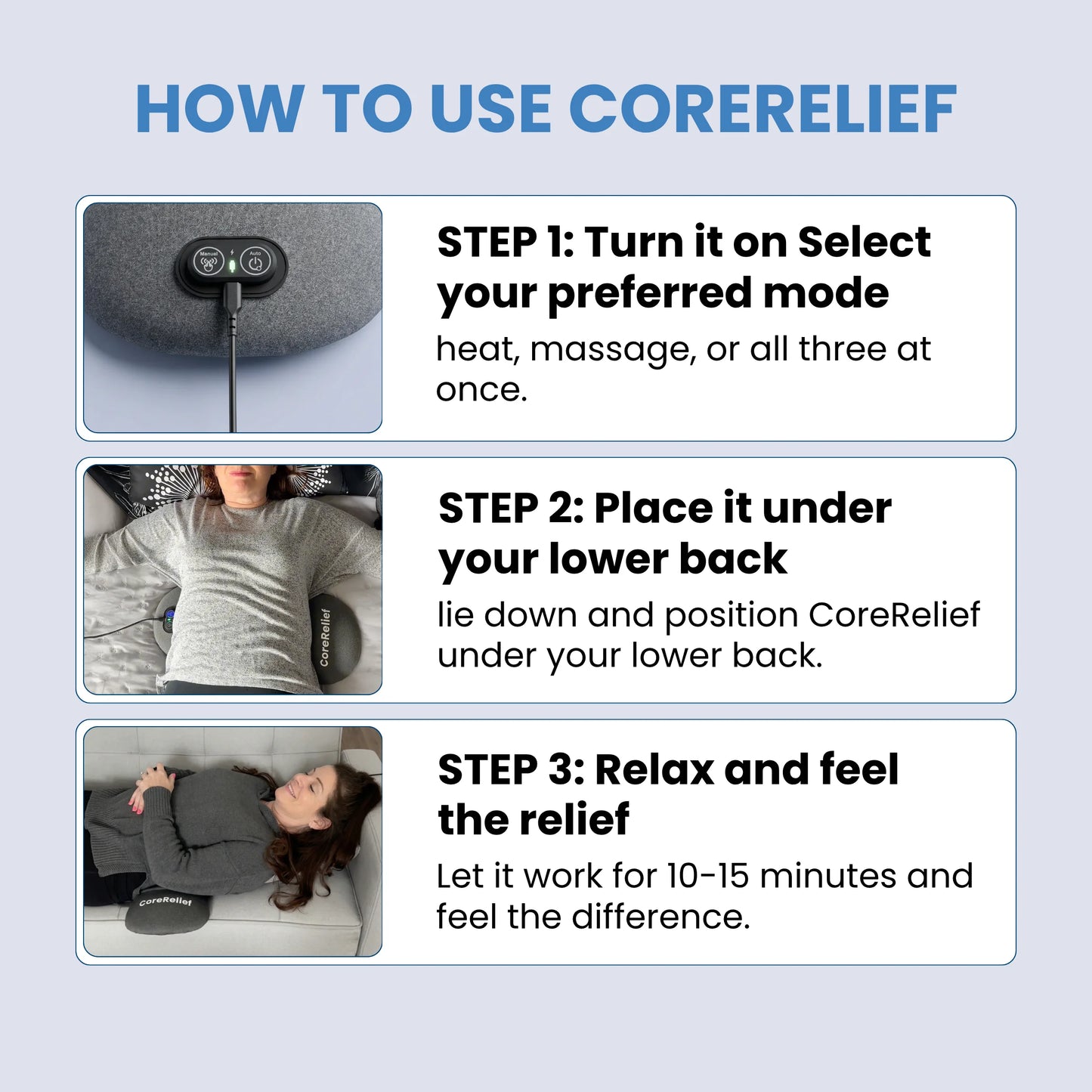 HOW TO USE CORERELIEF

Manual
Auto

STEP 1: Turn it on Select your preferred mode
heat, massage, or all three at once.

CoreRelief

STEP 2: Place it under your lower back
lie down and position CoreRelief under your lower back.

CoreRelief

STEP 3: Relax and feel the relief
Let it work for 10-15 minutes and feel the difference.